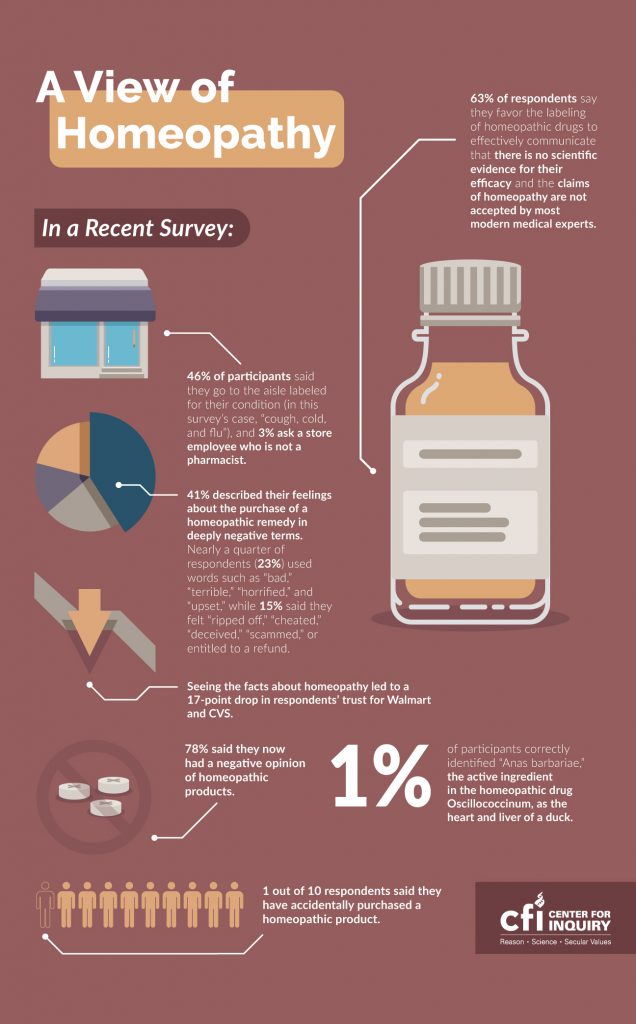 A View of Homeopathy

In a Recent Survey:

63% of respondents say they favor the labeling of homeopathic drugs to effectively communicate that there is no scientific evidence for their efficacy and the claims of homeopathy are not accepted by most modern medical experts.

46% of participants said they go to the aisle labeled for their condition (in this survey's case, "cough, cold, and flu"), and 3% ask a store employee who is not a pharmacist.

41% described their feelings about the purchase of a homeopathic remedy in deeply negative terms. Nearly a quarter of respondents (23%) used words such as "bad," "terrible," "horrified," and "upset," while 15% said they felt "ripped off," "cheated," "deceived," "scammed," or entitled to a refund.

Seeing the facts about homeopathy led to a 17-point drop in respondents' trust for Walmart and CVS.

78% said they now had a negative opinion of homeopathic products.

1% of participants correctly identified "Anas barbariae," the active ingredient in the homeopathic drug Oscillococcinum, as the heart and liver of a duck.

1 out of 10 respondents said they have accidentally purchased a homeopathic product.

cfi CENTER FOR INQUIRY
Reason • Science • Secular Values